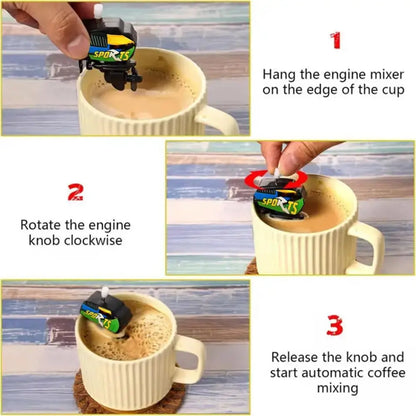 SPORTS

1

Hang the engine mixer on the edge of the cup

2

Rotate the engine knob clockwise

SPORTS

SPORTS

3

Release the knob and start automatic coffee mixing